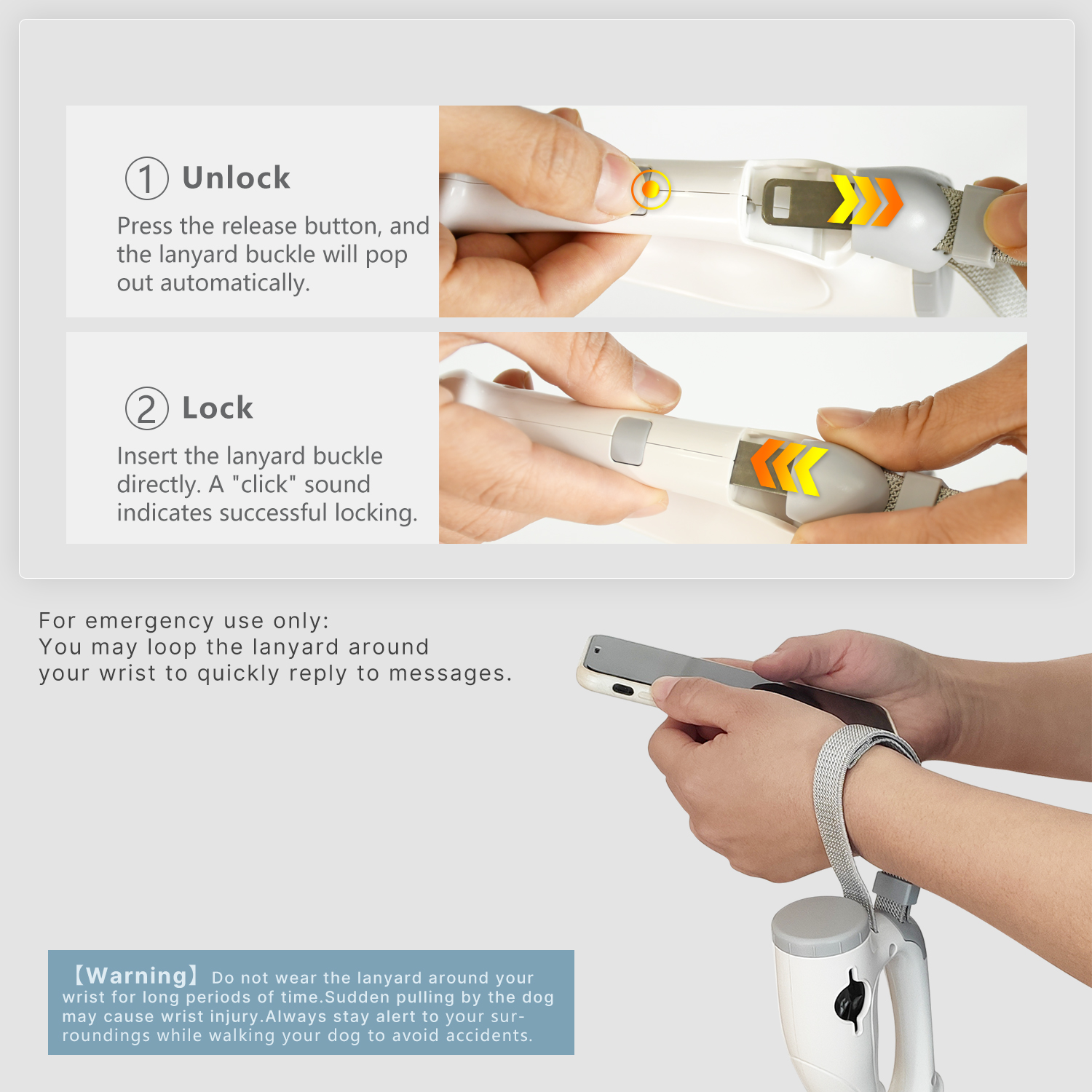 ① Unlock

Press the release button, and the lanyard buckle will pop out automatically.

② Lock

Insert the lanyard buckle directly. A "click" sound indicates successful locking.

For emergency use only:
You may loop the lanyard around your wrist to quickly reply to messages.

【Warning】 Do not wear the lanyard around your wrist for long periods of time.Sudden pulling by the dog may cause wrist injury.Always stay alert to your surroundings while walking your dog to avoid accidents.