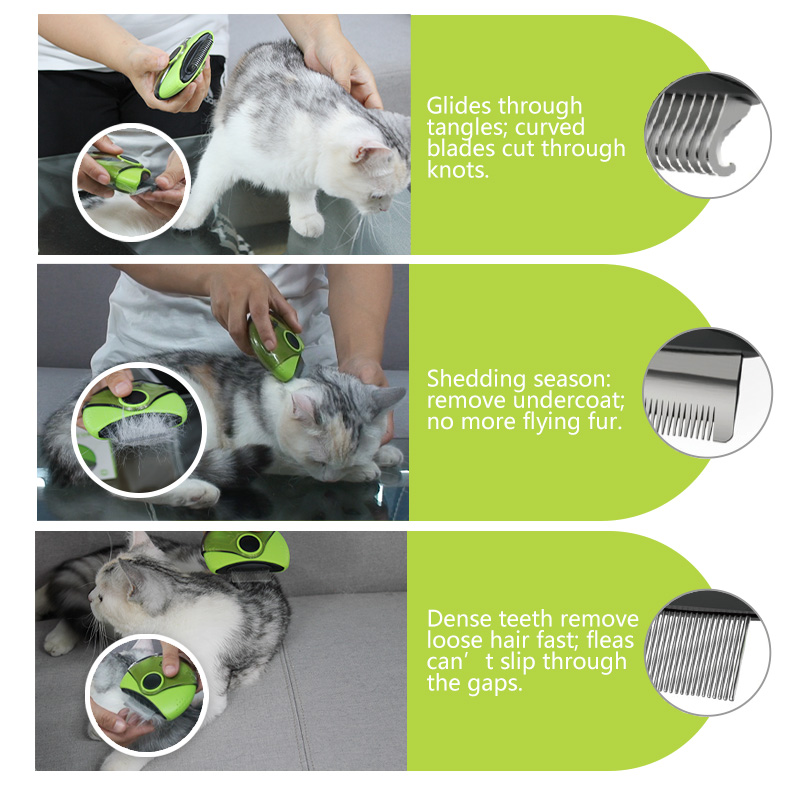 Glides through tangles; curved blades cut through knots.

Shedding season: remove undercoat; no more flying fur.

Dense teeth remove loose hair fast; fleas can’t slip through the gaps.